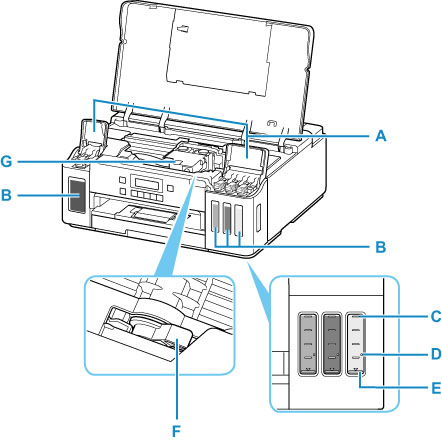 A
G
B
B
C
D
E
F